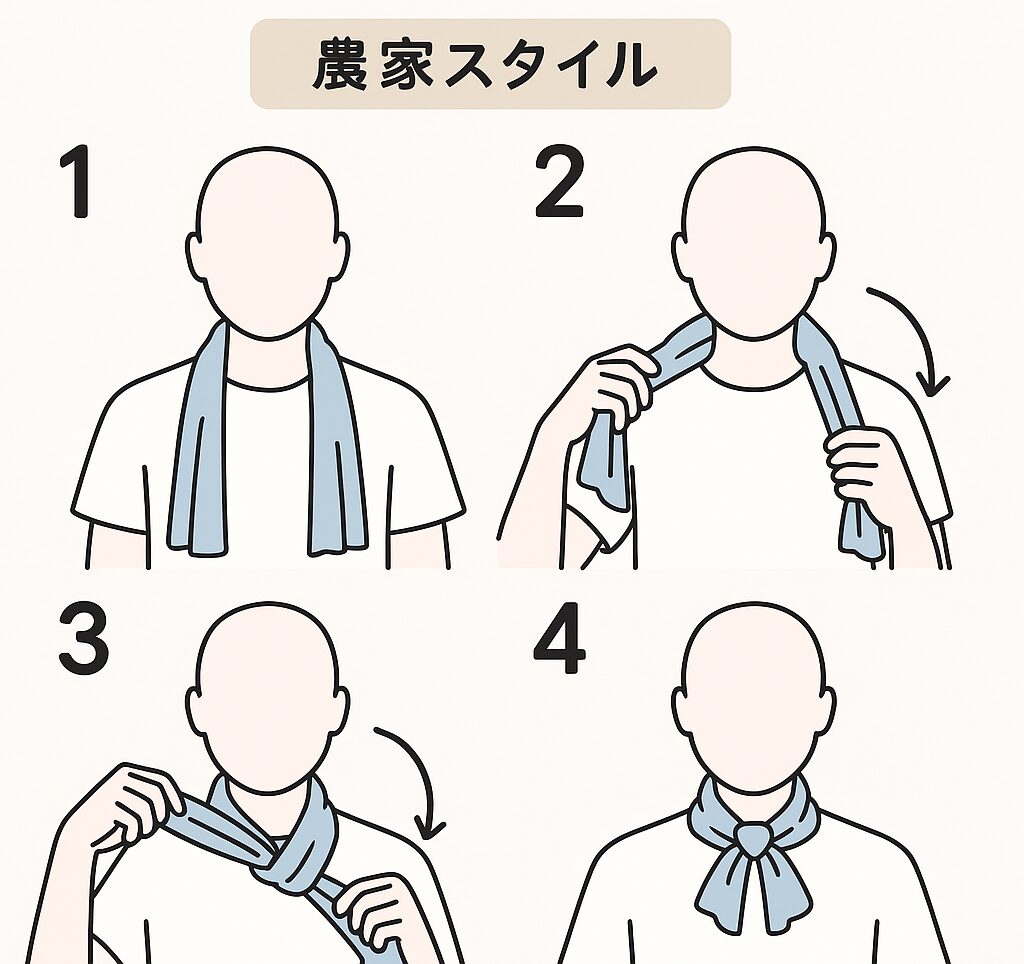 農家スタイル

1

2

3

4